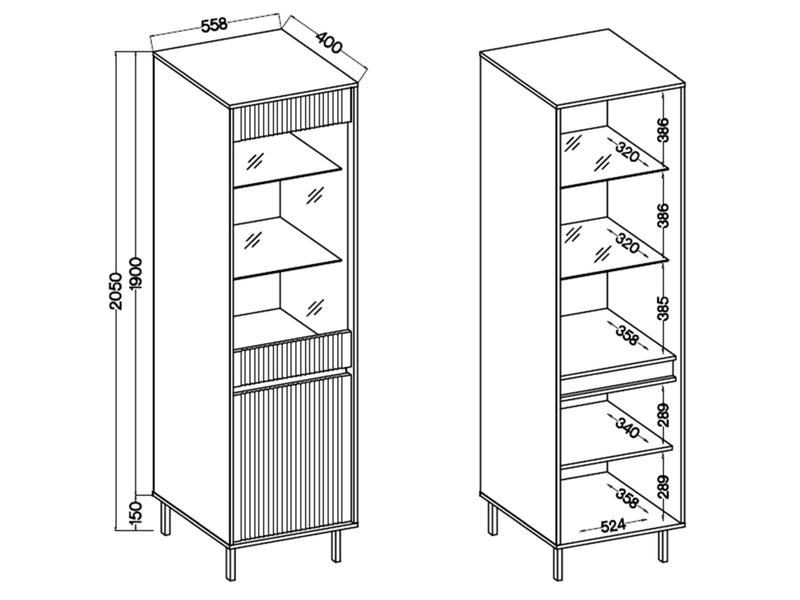 558
400
2050
1900
150

386
320
386
320
385
358
289
340
289
358
524